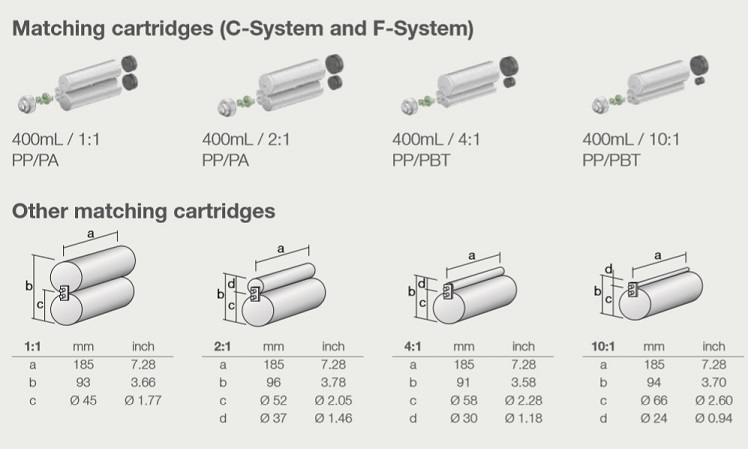 Matching cartridges (C-System and F-System)

400mL / 1:1
PP/PA

400mL / 2:1
PP/PA

400mL / 4:1
PP/PBT

400mL / 10:1
PP/PBT

Other matching cartridges

a
b
c

| 1:1 | mm | inch |
|---|---|---|
| a | 185 | 7.28 |
| b | 93 | 3.66 |
| c | Ø 45 | Ø 1.77 |

a
b
c
d

| 2:1 | mm | inch |
|---|---|---|
| a | 185 | 7.28 |
| b | 96 | 3.78 |
| c | Ø 52 | Ø 2.05 |
| d | Ø 37 | Ø 1.46 |

a
b
c
d

| 4:1 | mm | inch |
|---|---|---|
| a | 185 | 7.28 |
| b | 91 | 3.58 |
| c | Ø 58 | Ø 2.28 |
| d | Ø 30 | Ø 1.18 |

a
b
c
d

| 10:1 | mm | inch |
|---|---|---|
| a | 185 | 7.28 |
| b | 94 | 3.70 |
| c | Ø 66 | Ø 2.60 |
| d | Ø 24 | Ø 0.94 |